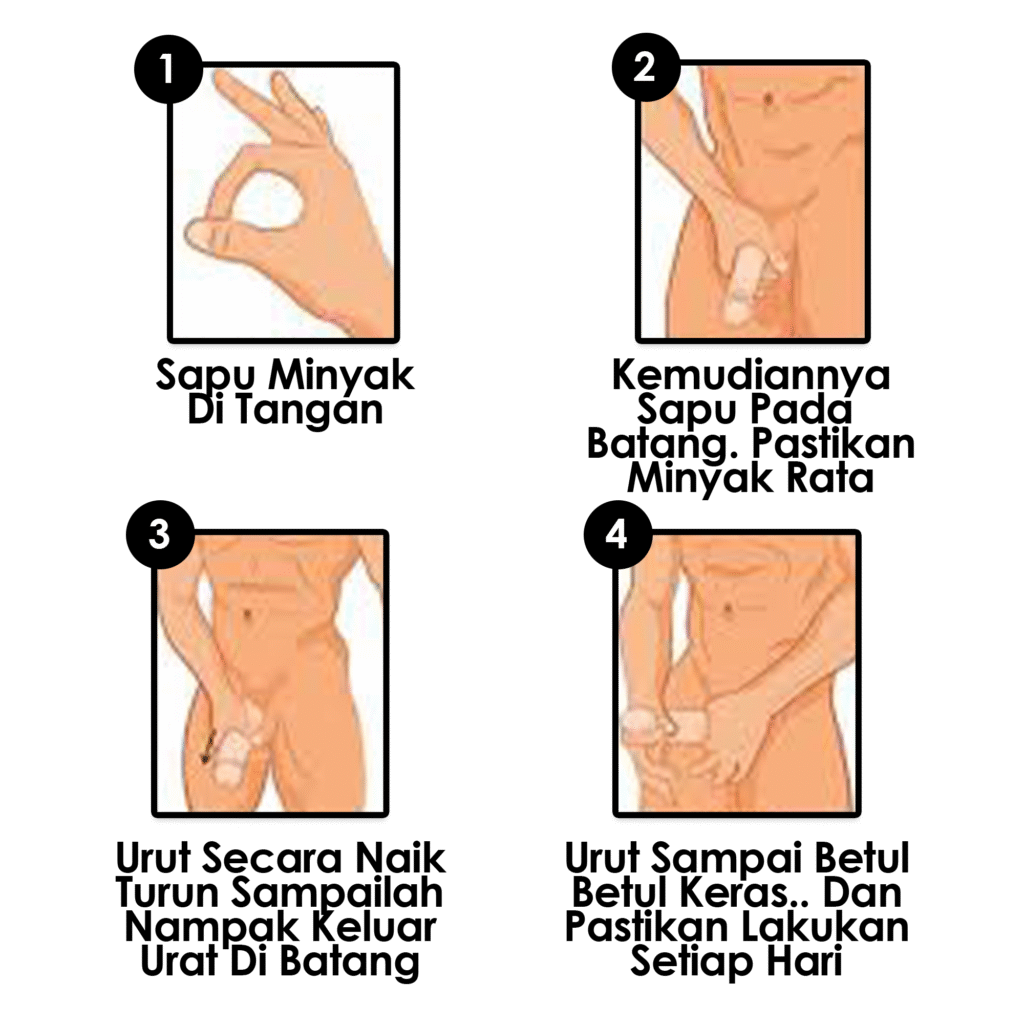 1
Sapu Minyak Di Tangan

2
Kemudiannya Sapu Pada Batang. Pastikan Minyak Rata

3
Urut Secara Naik Turun Sampailah Nampak Keluar Urat Di Batang

4
Urut Sampai Betul Betul Keras.. Dan Pastikan Lakukan Setiap Hari